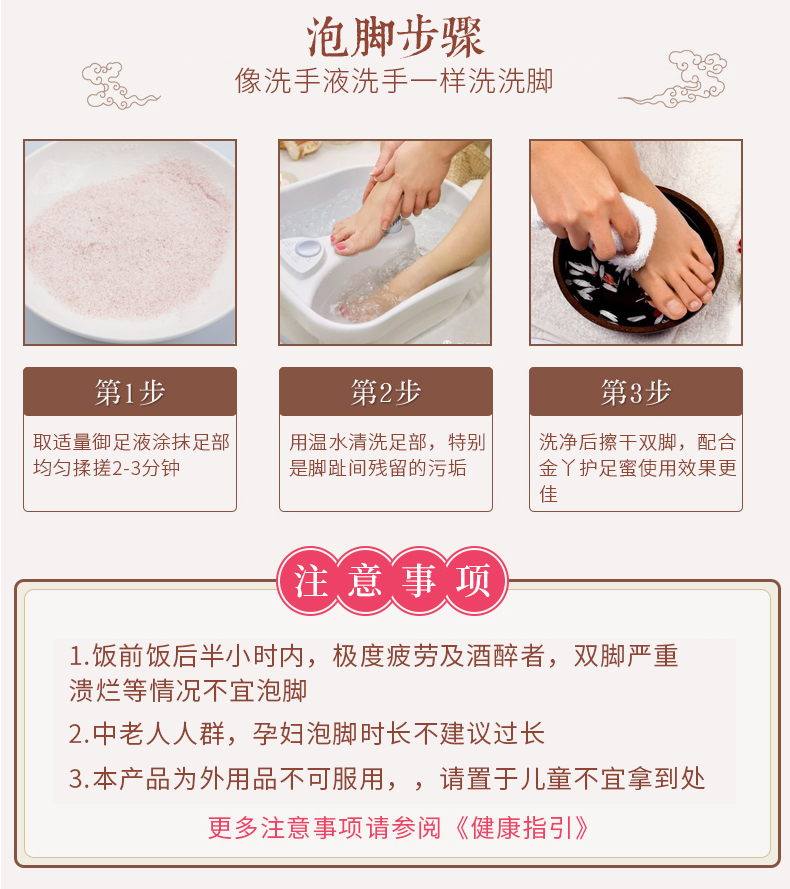 泡脚步骤
像洗手液洗手一样洗洗脚

第1步
取适量御足液涂抹足部均匀揉搓2-3分钟

第2步
用温水清洗足部，特别是脚趾间残留的污垢

第3步
洗净后擦干双脚，配合金丫护足蜜使用效果更佳

注意事项

1.饭前饭后半小时内，极度疲劳及酒醉者，双脚严重溃烂等情况不宜泡脚

2.中老人人群，孕妇泡脚时长不建议过长

3.本产品为外用品不可服用，，请置于儿童不宜拿到处

更多注意事项请参阅《健康指引》