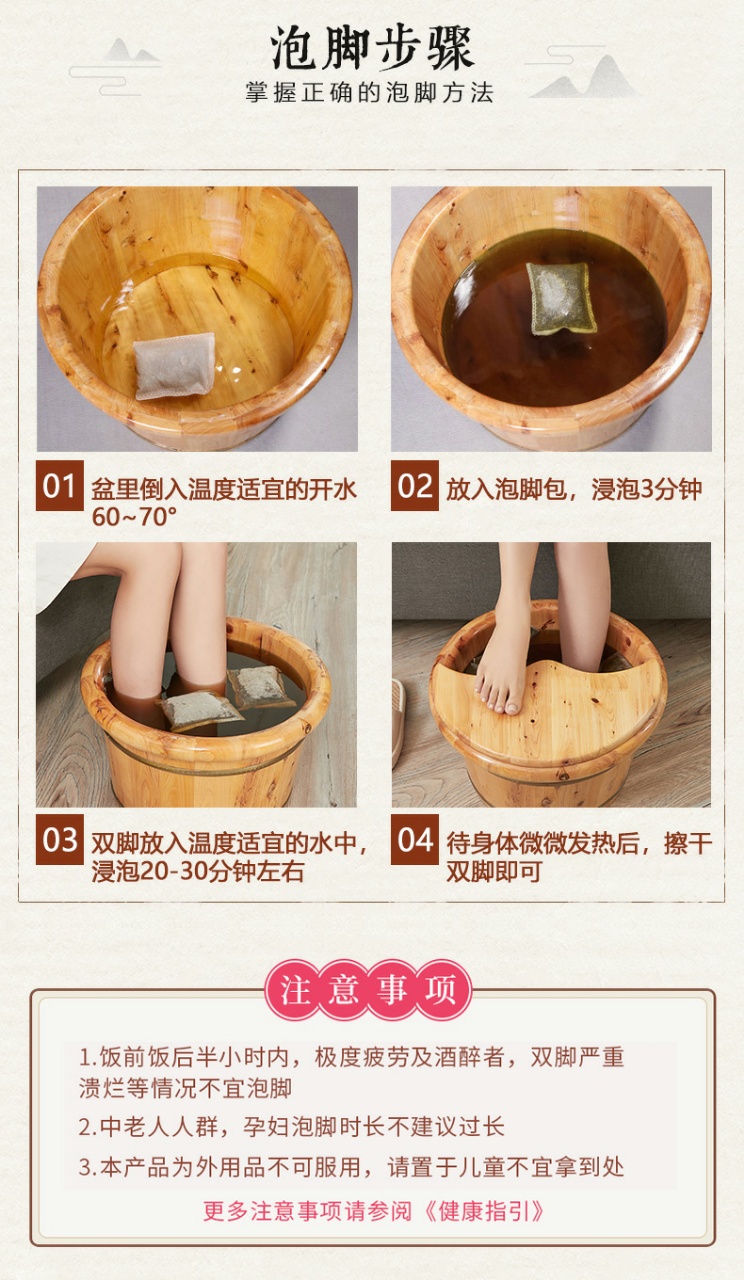 泡脚步骤
掌握正确的泡脚方法

01 盆里倒入温度适宜的开水 60~70°

02 放入泡脚包，浸泡3分钟

03 双脚放入温度适宜的水中，浸泡20-30分钟左右

04 待身体微微发热后，擦干双脚即可

注意事项

1.饭前饭后半小时内，极度疲劳及酒醉者，双脚严重溃烂等情况不宜泡脚

2.中老人人群，孕妇泡脚时长不建议过长

3.本产品为外用品不可服用，请置于儿童不宜拿到处

更多注意事项请参阅《健康指引》